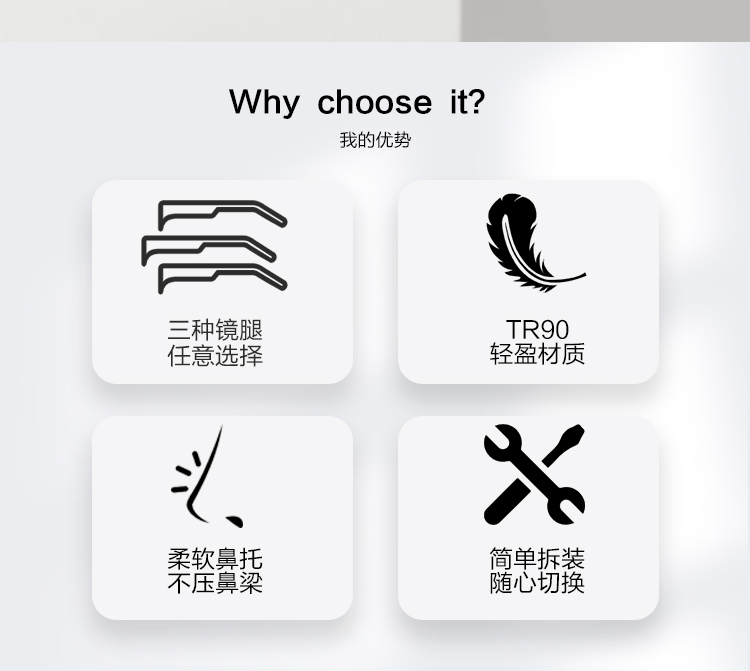 Why choose it?

我的优势

三种镜腿
任意选择

TR90
轻盈材质

柔软鼻托
不压鼻梁

简单拆装
随心切换